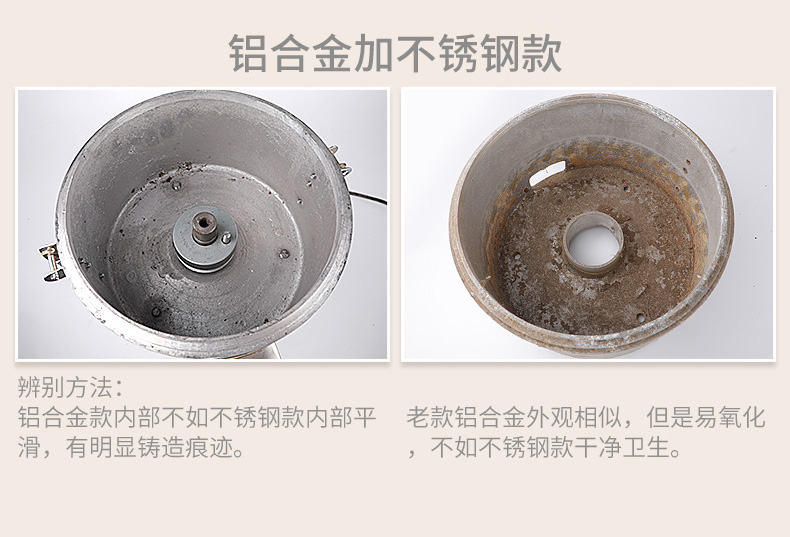 铝合金加不锈钢款

辨别方法：
铝合金款内部不如不锈钢款内部平滑，有明显铸造痕迹。

老款铝合金外观相似，但是易氧化，不如不锈钢款干净卫生。